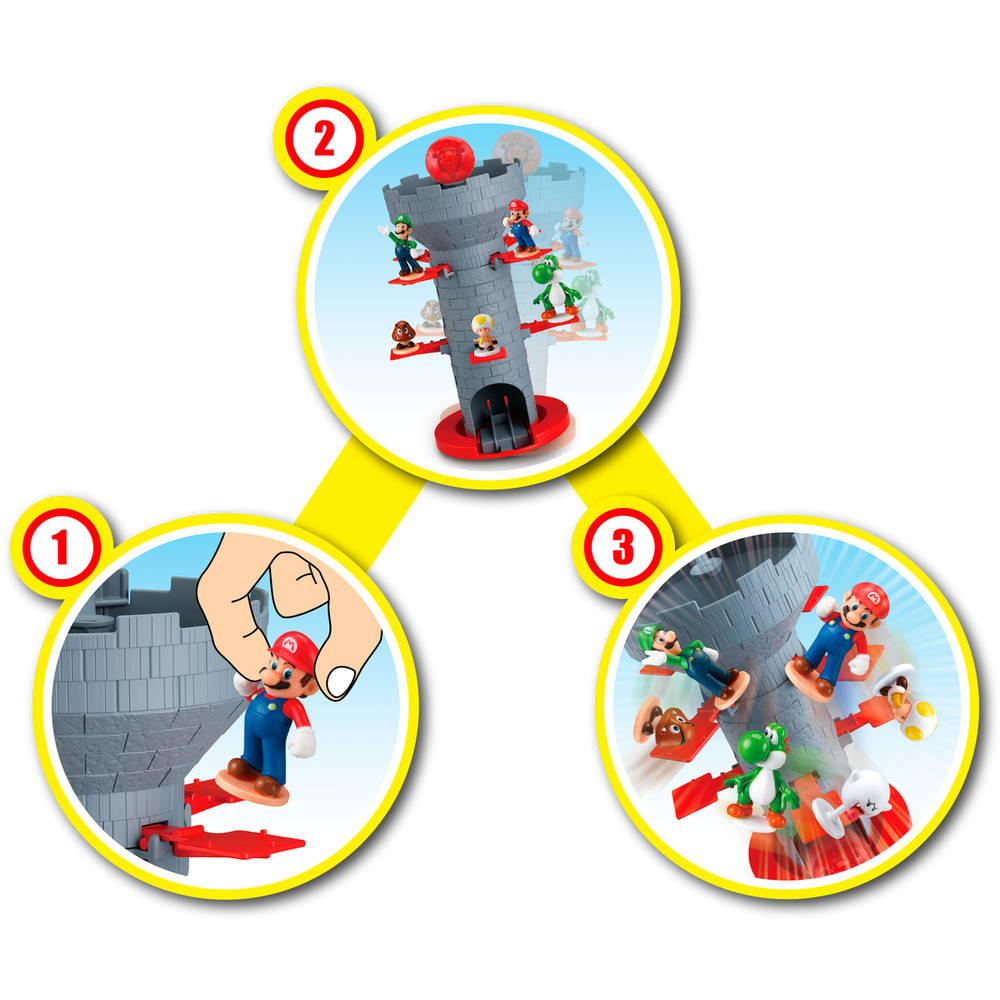 2

1

3